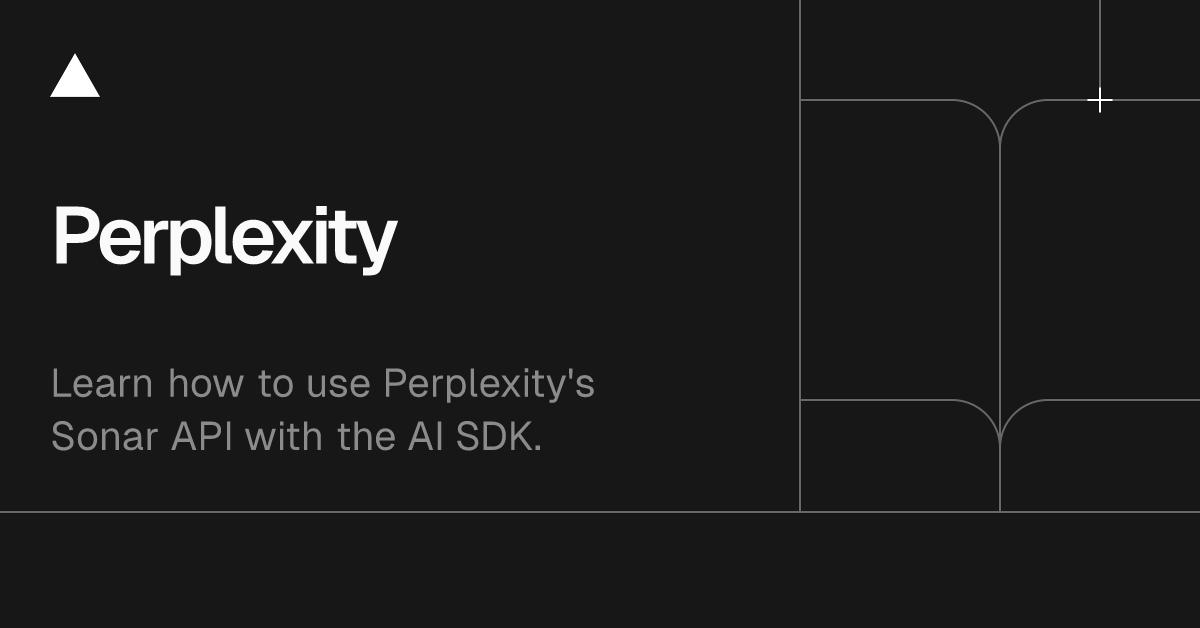 Perplexity

Learn how to use Perplexity's Sonar API with the AI SDK.